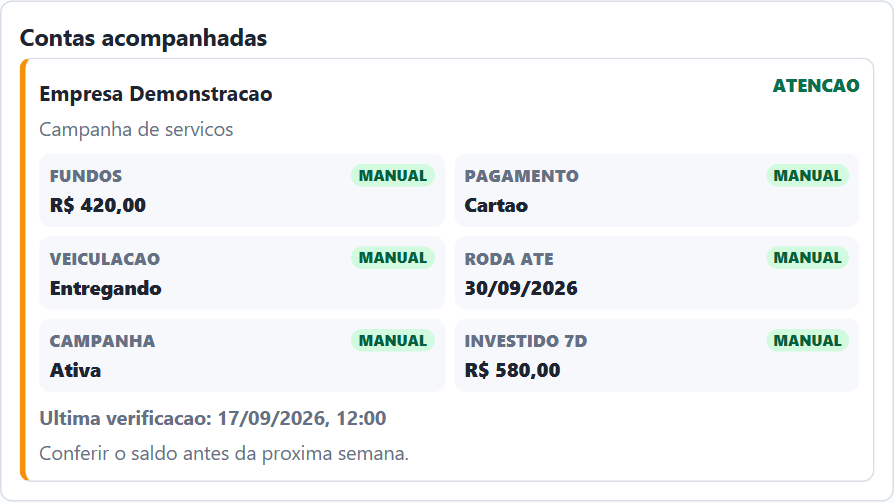 Contas acompanhadas

Empresa Demonstracao

ATENCAO

Campanha de servicos

FUNDOS
MANUAL
R$ 420,00

PAGAMENTO
MANUAL
Cartao

VEICULACAO
MANUAL
Entregando

RODA ATE
MANUAL
30/09/2026

CAMPANHA
MANUAL
Ativa

INVESTIDO 7D
MANUAL
R$ 580,00

Ultima verificacao: 17/09/2026, 12:00

Conferir o saldo antes da proxima semana.